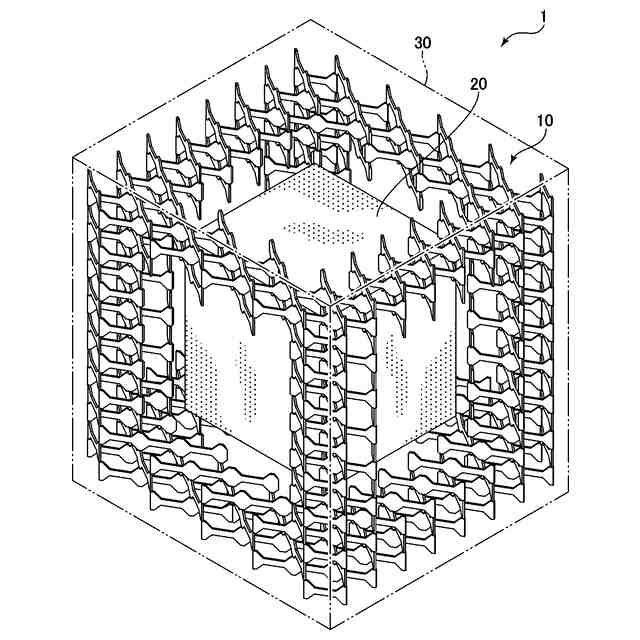 1
30
20
10