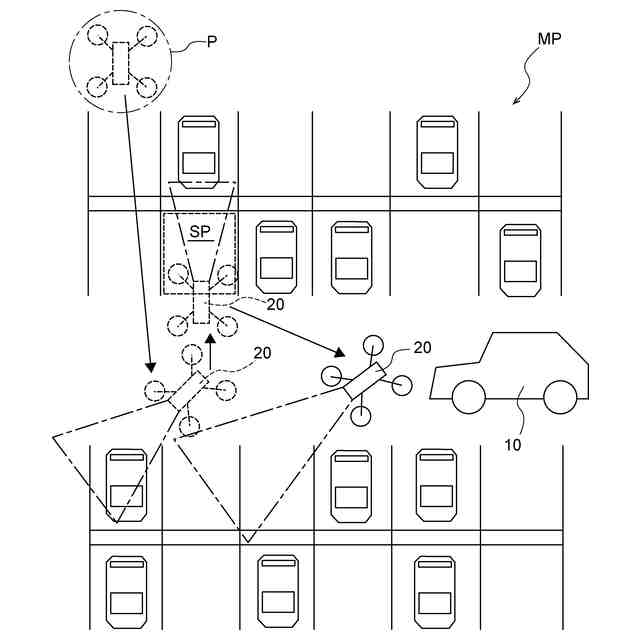 P

MP

SP

20

20

20

10