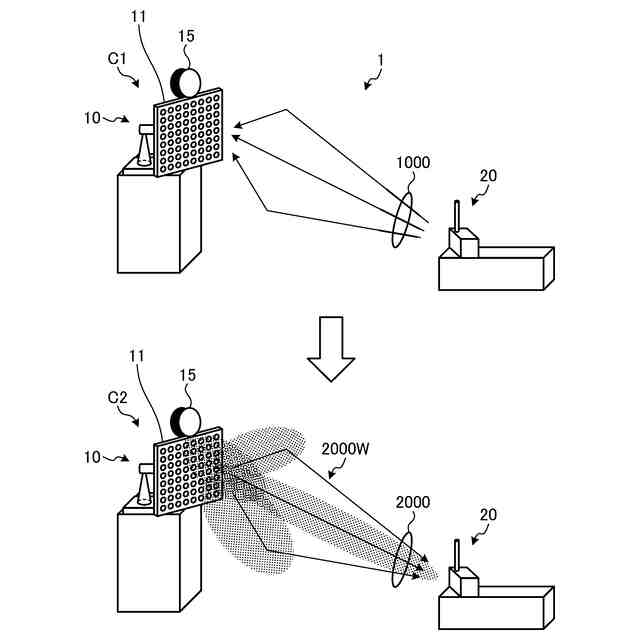 11
15
C1
1
10
1000
20
11
15
C2
10
2000W
2000
20