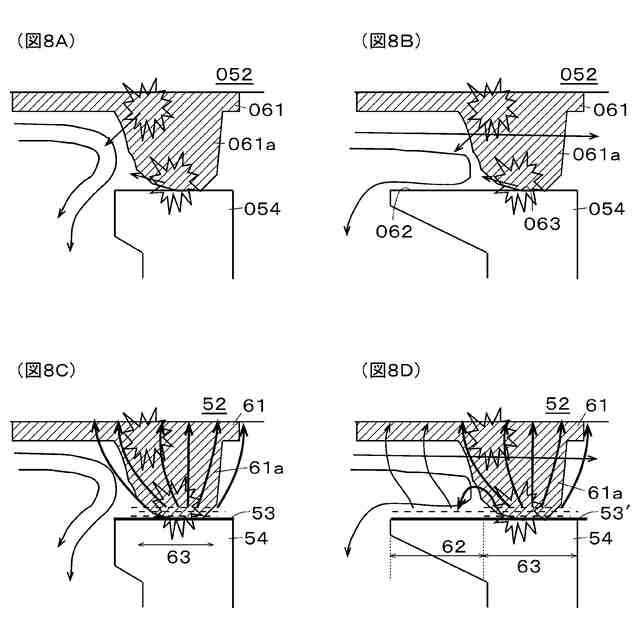 (図8A)

052

061

061a

054

(図8B)

052

061

061a

054

062

063

(図8C)

52

61

61a

53

54

63

(図8D)

52

61

61a

53'

54

62

63