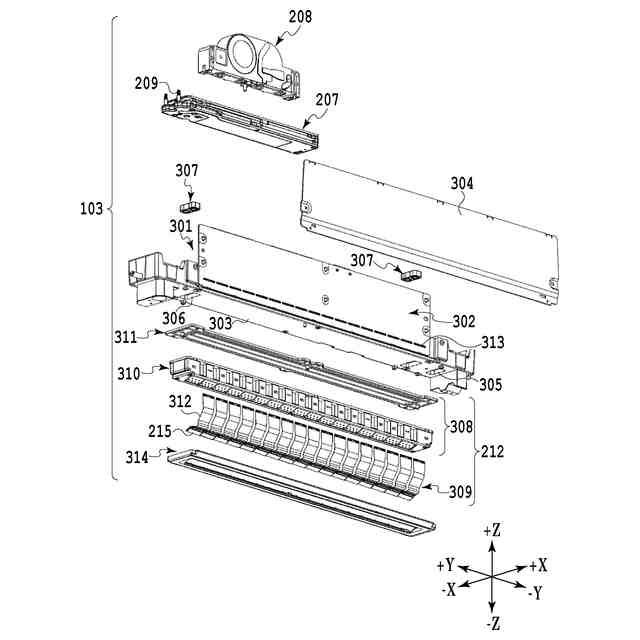 208
209
207
307
304
103
301
307
306
303
302
311
313
310
305
312
308
215
212
314
309
+Z
+Y
+X
-X
-Y
-Z