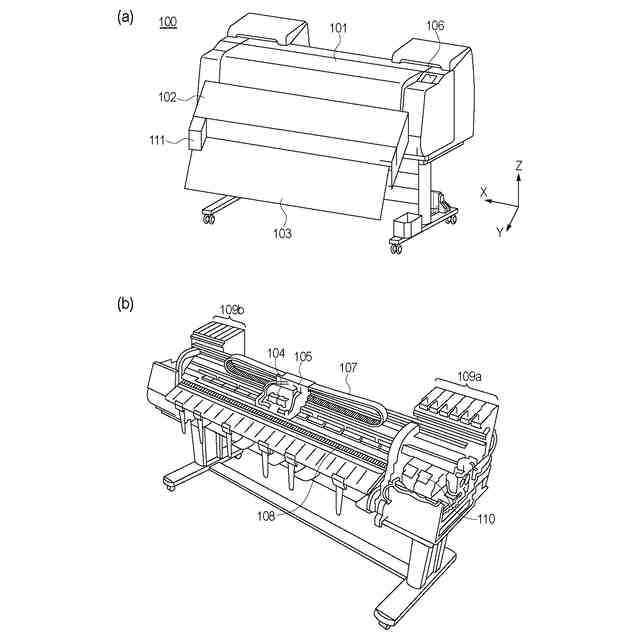 (a)
100
101
106
102
111
103
Z
X
Y

(b)
109b
104
105
107
109a
108
110