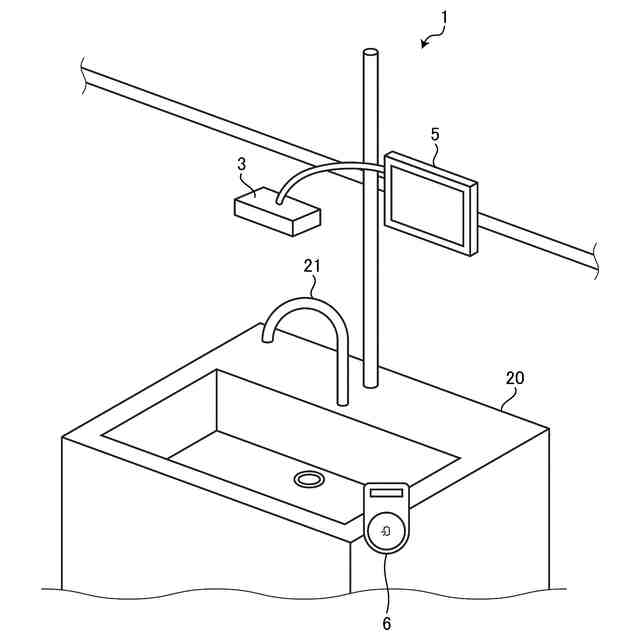 1

5

3

21

20

6