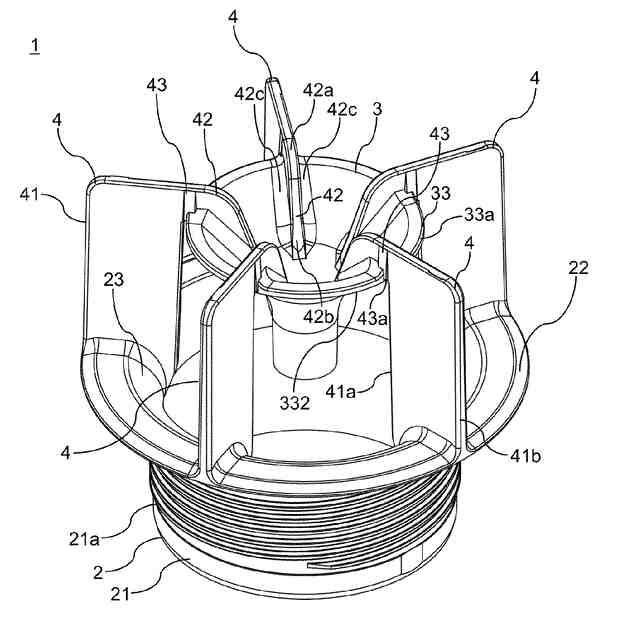 1

4

43

42c

42a

42c

3

4

4

42

43

41

42

33

33a

4

22

23

42b

43a

332

41a

4

41b

21a

2

21