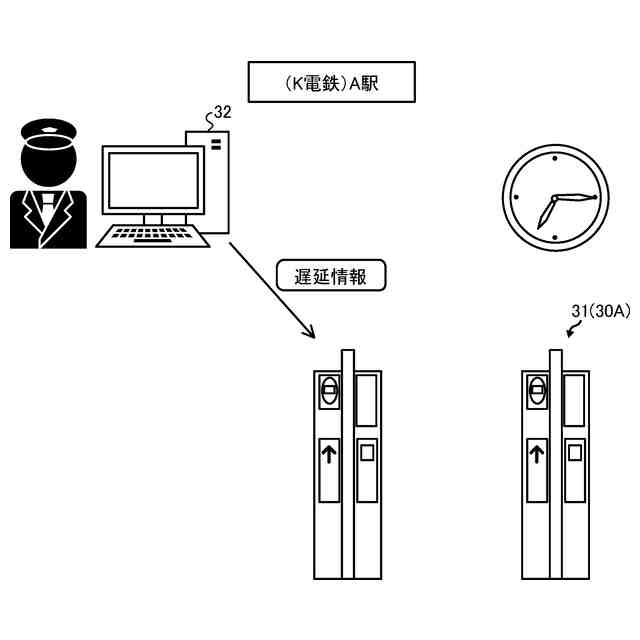 (K電鉄)A駅

32

遅延情報

31(30A)