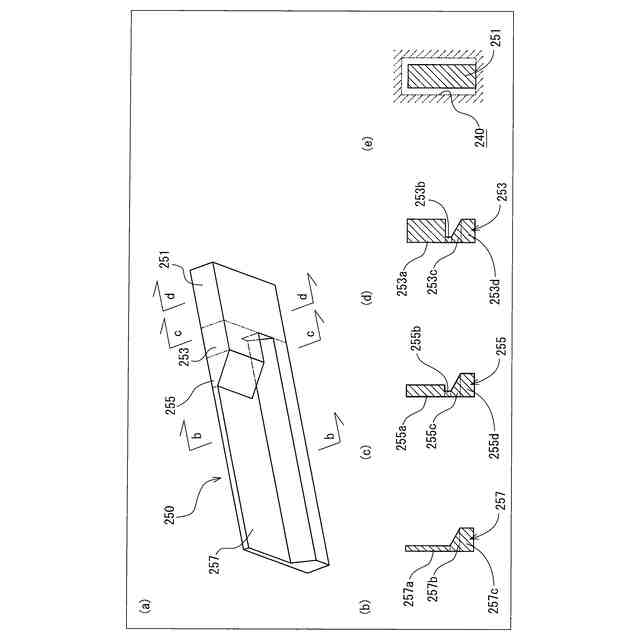 (a)
250
257
255
253
251
b
b
c
c
d
d

(b)
257a
257b
257c
257

(c)
255a
255b
255c
255d
255

(d)
253a
253b
253c
253d
253

(e)
240
251