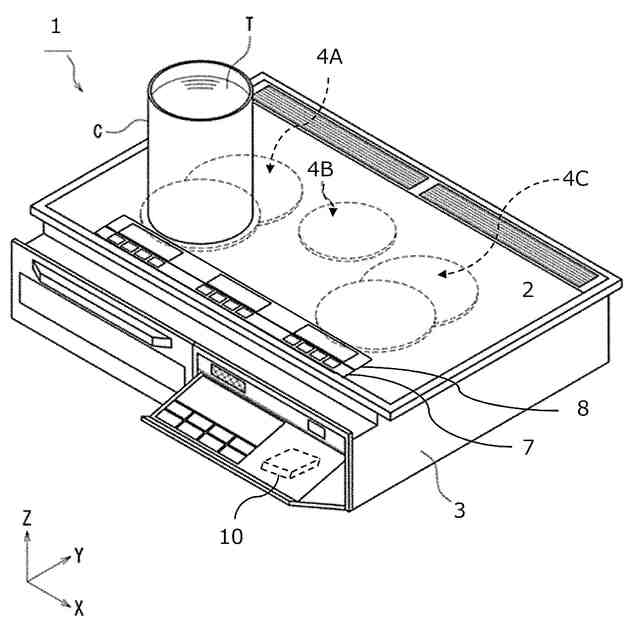 1
T
4A
C
4B
4C
2
8
7
3
10
Z
Y
X