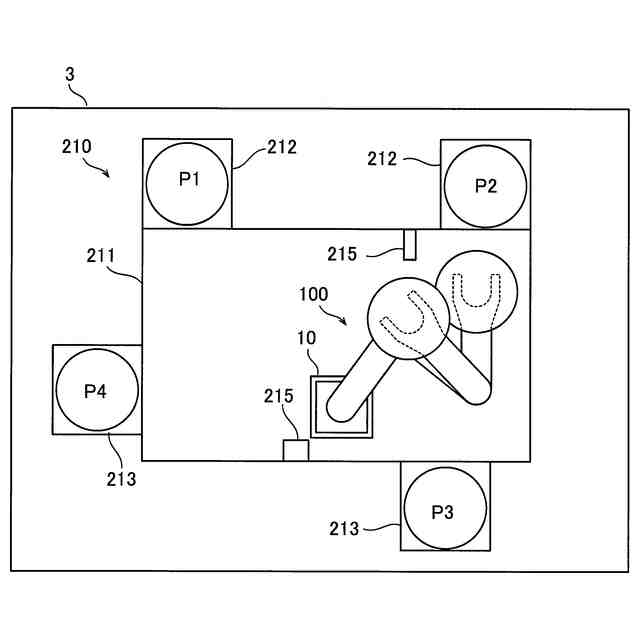 3

210

P1

212

212

P2

211

215

100

10

P4

215

213

P3

213