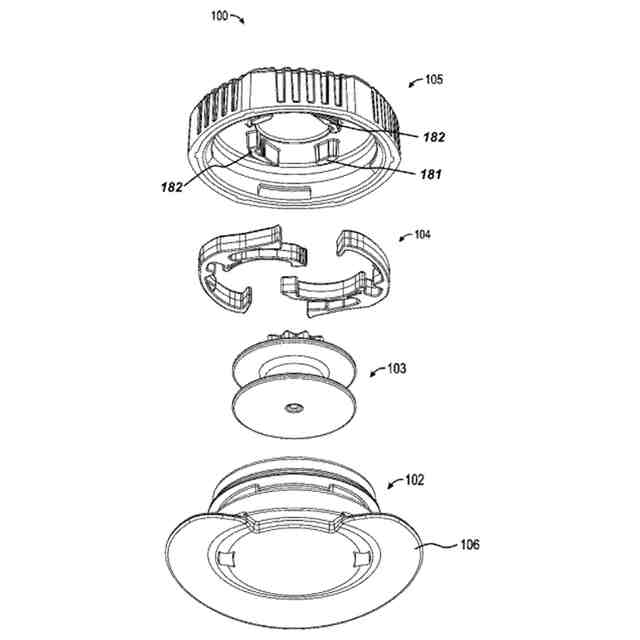 100

105

182

181

182

104

103

102

106