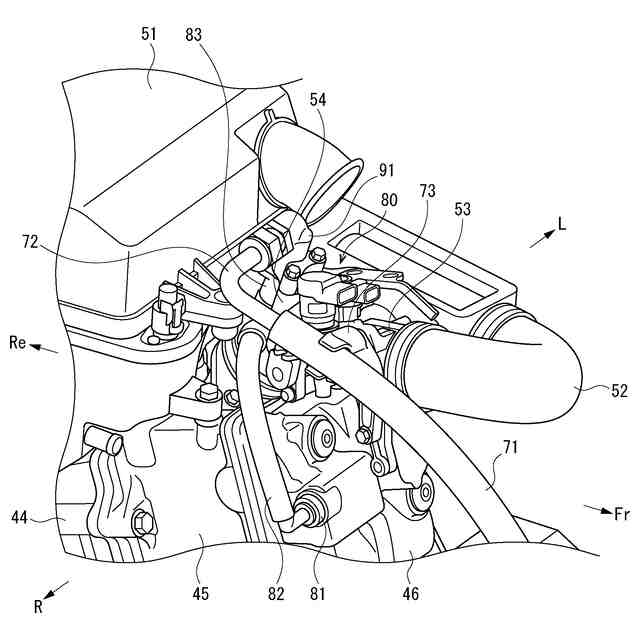 51
83
54
91
80
73
53
L
72
Re
52
71
Fr
44
45
82
81
46
R