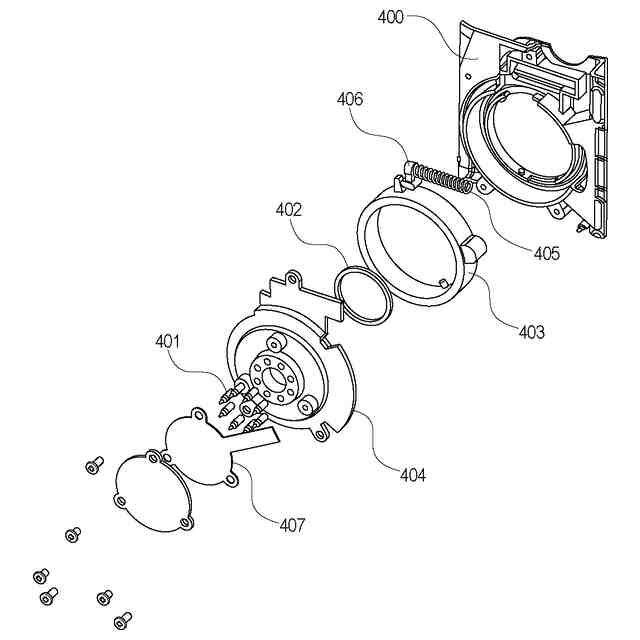 400
406
402
405
403
401
404
407