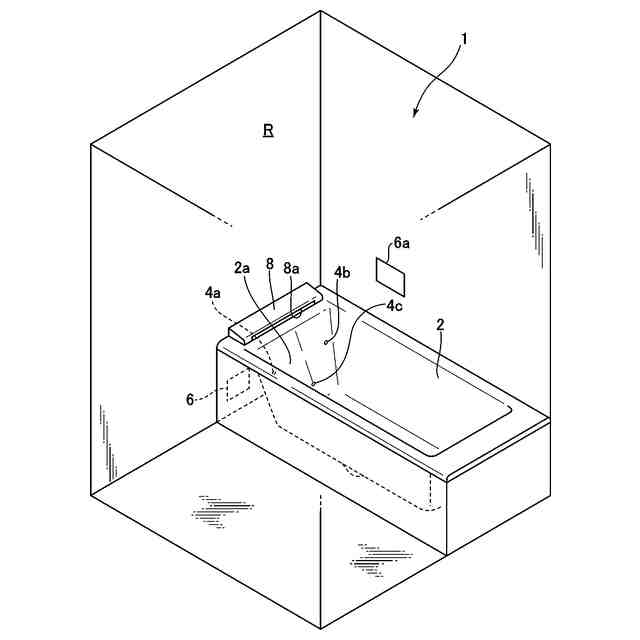 1
R
6a
2a
8
8a
4b
4a
4c
2
6