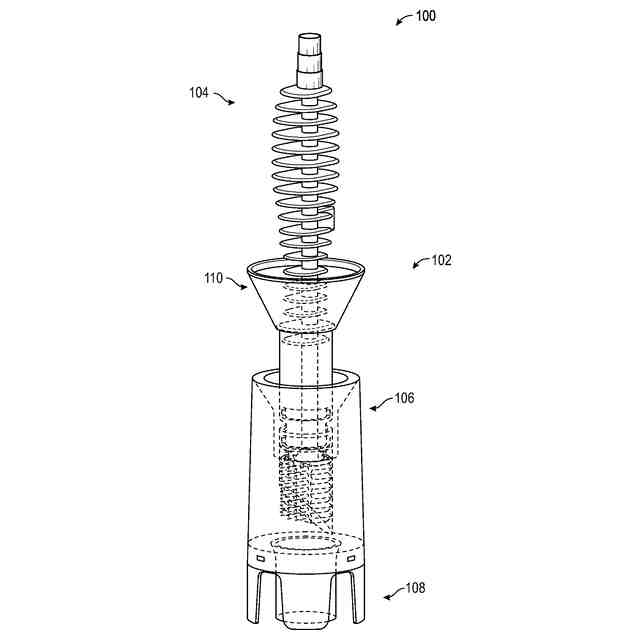 100

104

102

110

106

108