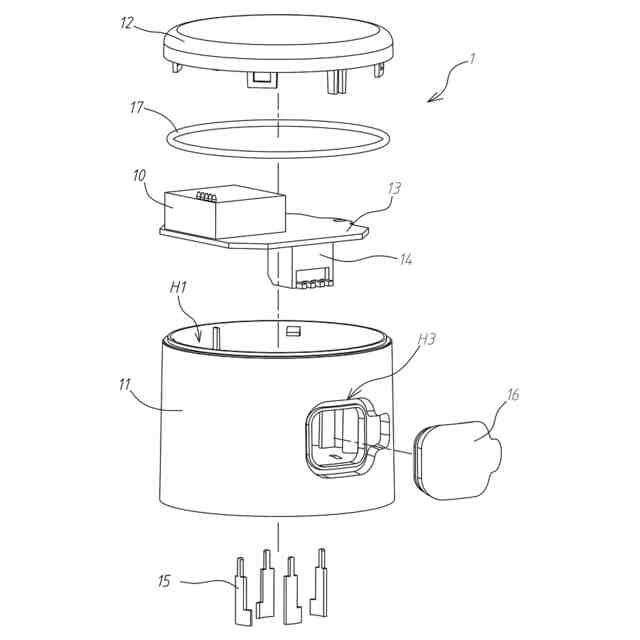 12
1
17
10
13
14
H1
H3
11
16
15