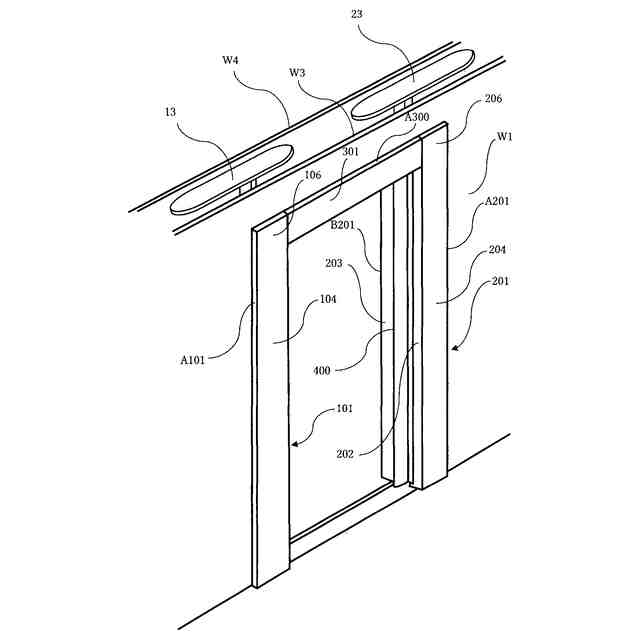 23
W4
W3
206
13
A300
W1
301
106
A201
B201
204
203
201
104
A101
400
101
202