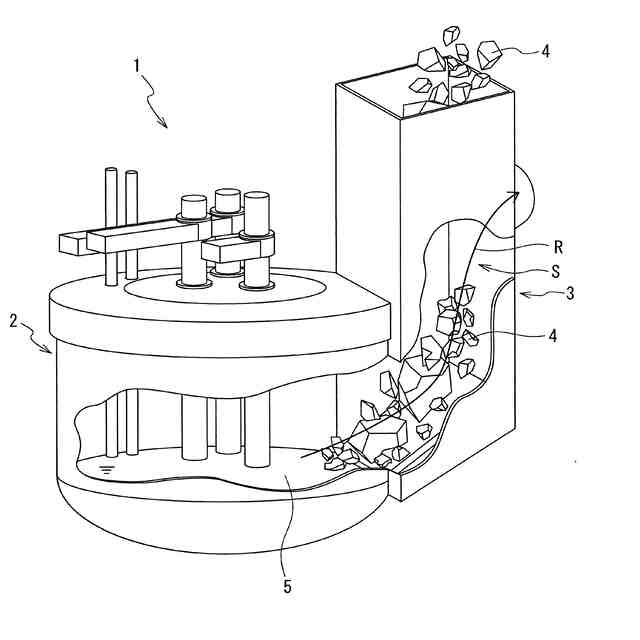 1
4
R
S
3
2
4
5