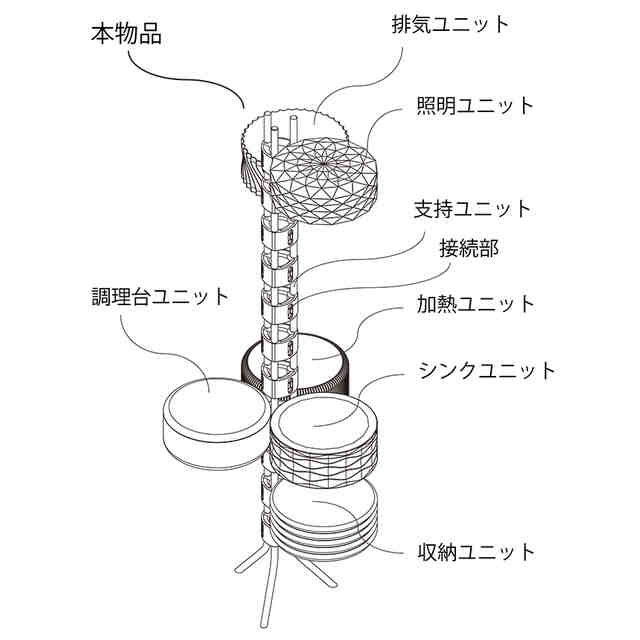 本物品

排気ユニット

照明ユニット

支持ユニット

接続部

調理台ユニット

加熱ユニット

シンクユニット

収納ユニット