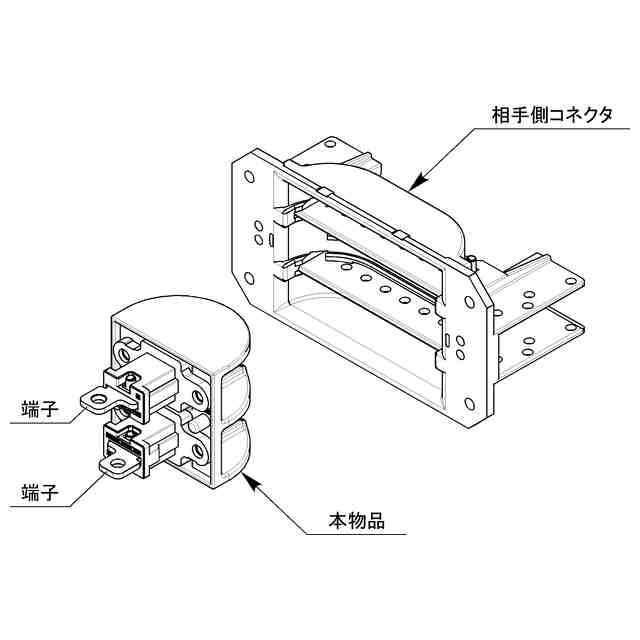 相手側コネクタ

端子

端子

本物品