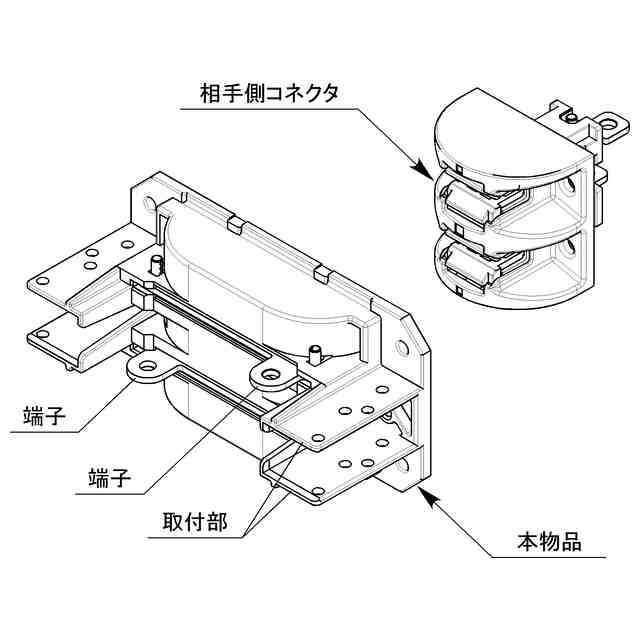 相手側コネクタ

端子

端子

取付部

本物品