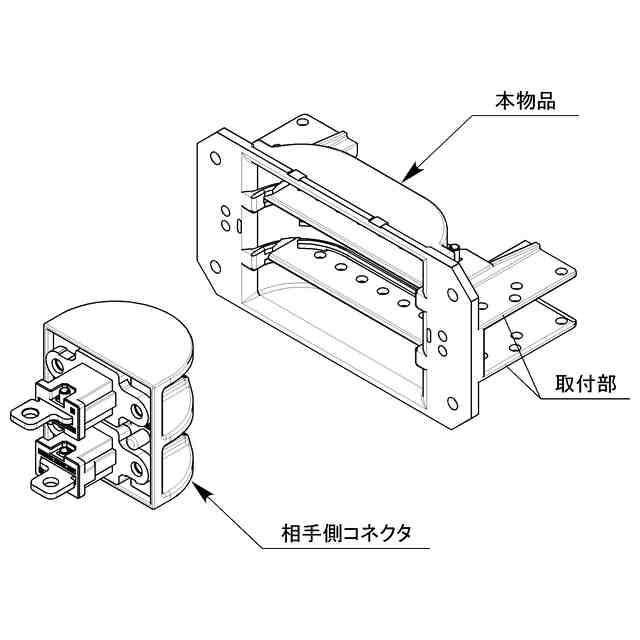 本物品

取付部

相手側コネクタ