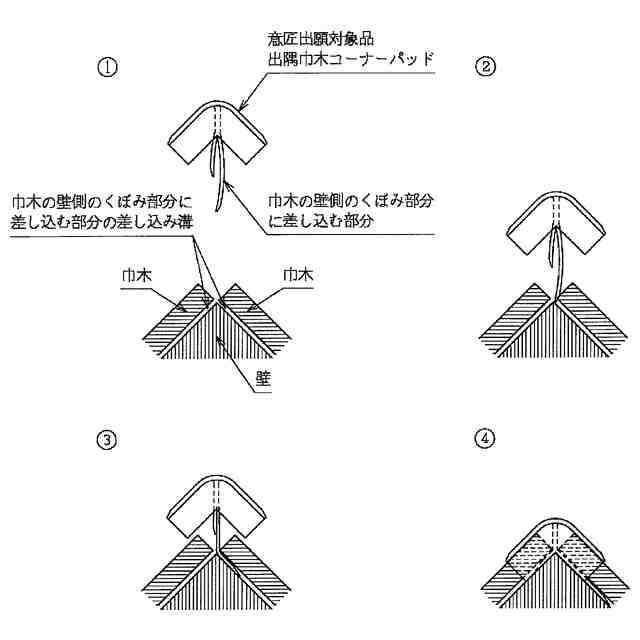 ①

意匠出願対象品
出隅巾木コーナーパッド

②

巾木の壁側のくぼみ部分に
差し込む部分の差し込み溝

巾木の壁側のくぼみ部分
に差し込む部分

巾木

巾木

壁

③

④