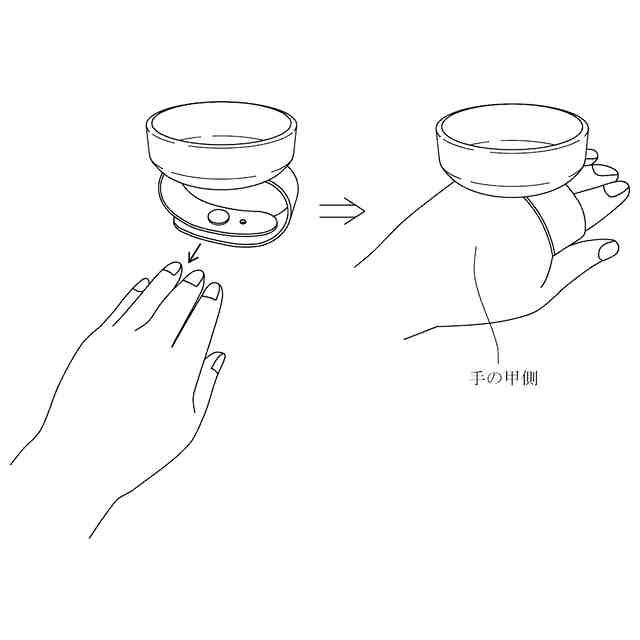 手の甲側