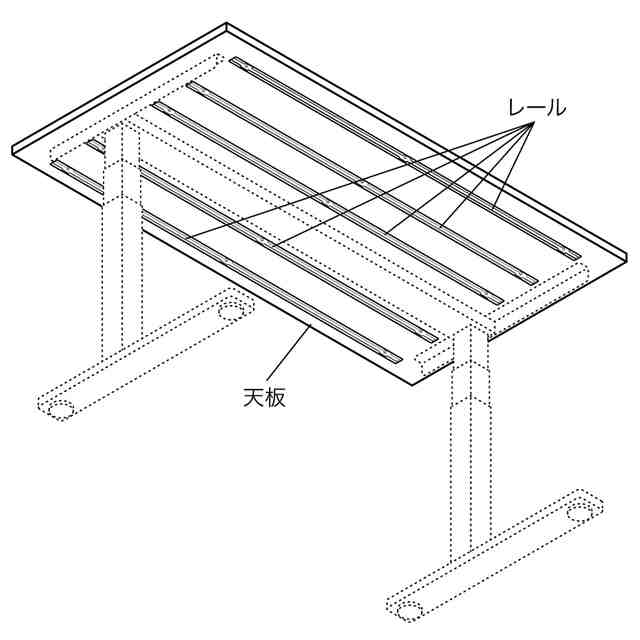 レール

天板