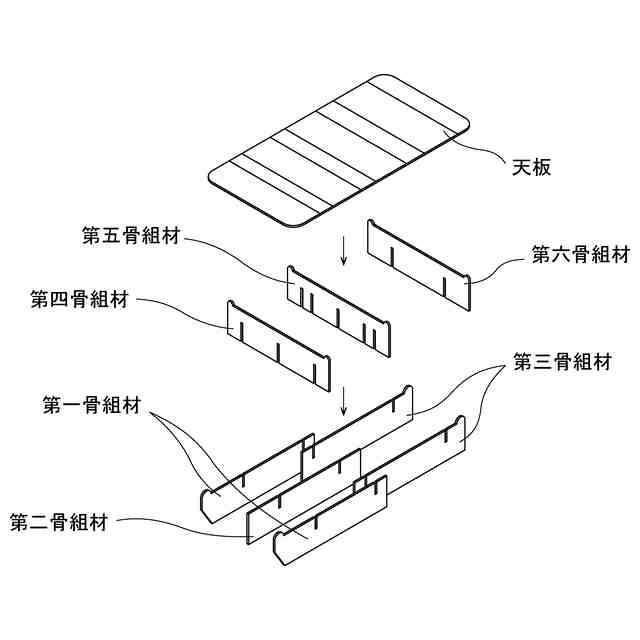 天板

第五骨組材

第六骨組材

第四骨組材

第三骨組材

第一骨組材

第二骨組材