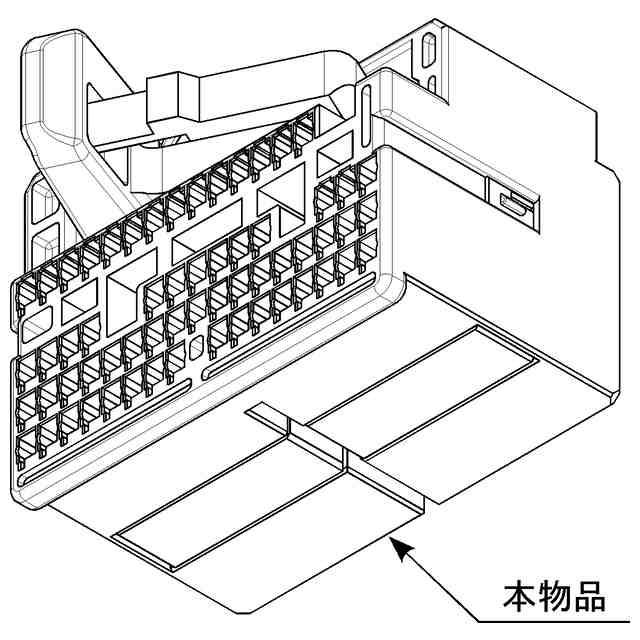 本物品