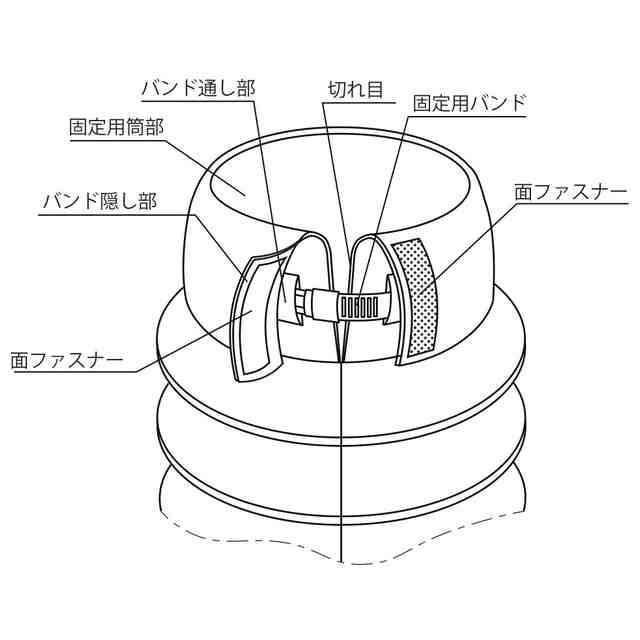 バンド通し部
切れ目
固定用バンド
固定用筒部
バンド隠し部
面ファスナー
面ファスナー