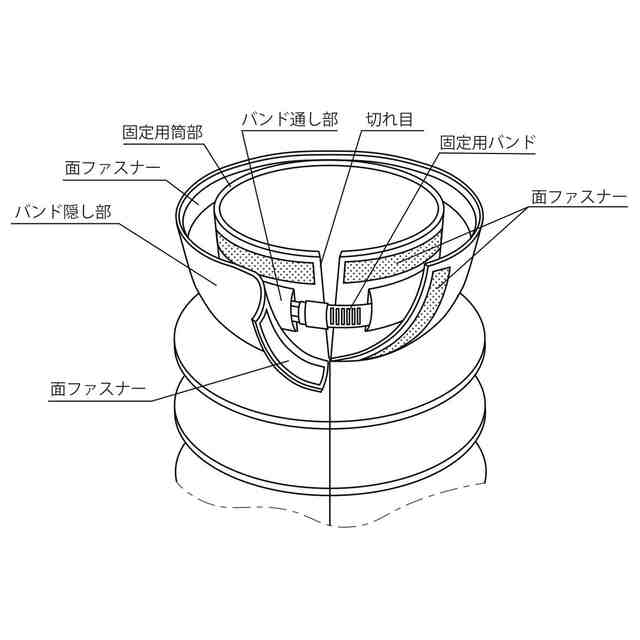 バンド通し部
切れ目
固定用筒部
固定用バンド
面ファスナー
面ファスナー
バンド隠し部
面ファスナー