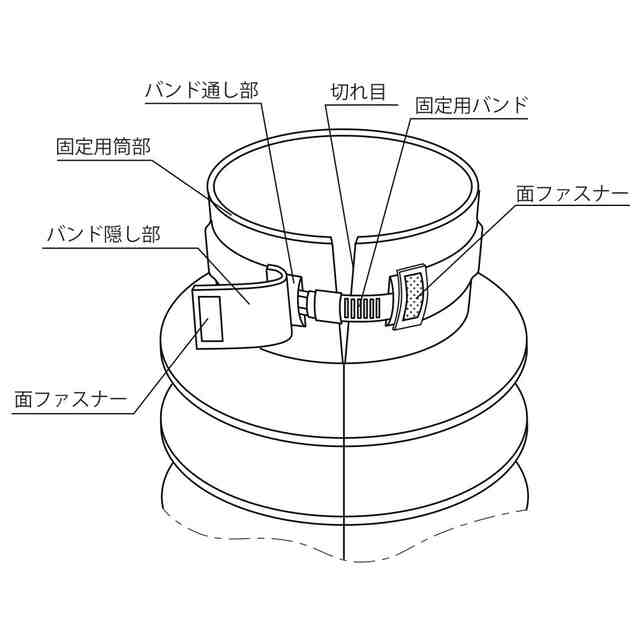 バンド通し部

切れ目

固定用バンド

固定用筒部

面ファスナー

バンド隠し部

面ファスナー