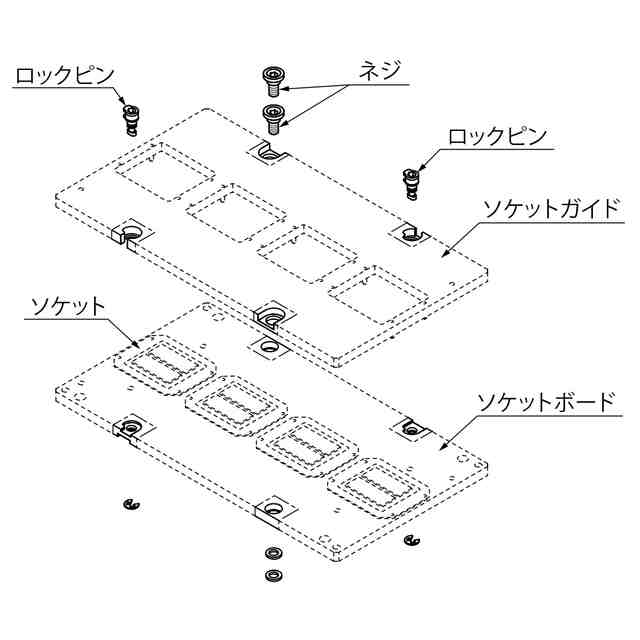 ロックピン

ネジ

ロックピン

ソケットガイド

ソケット

ソケットボード