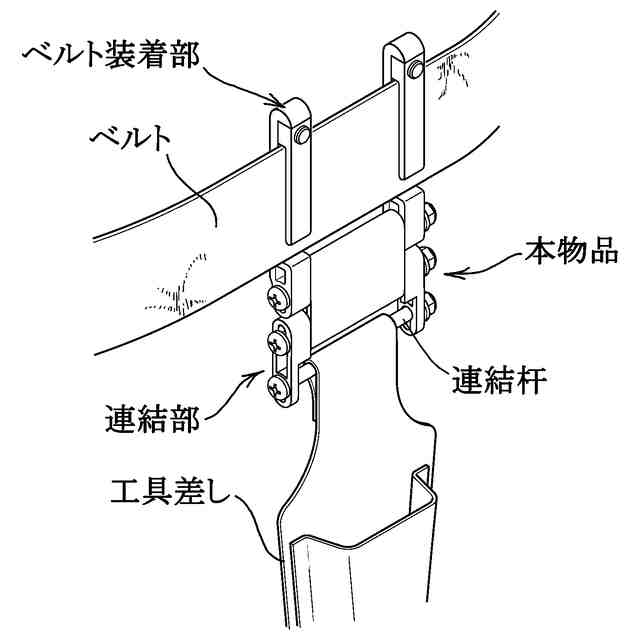 ベルト装着部

ベルト

本物品

連結杆

連結部

工具差し