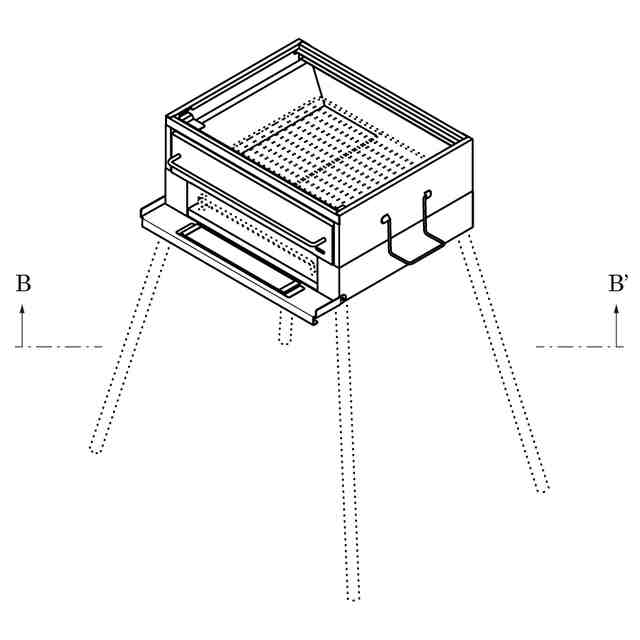 B

B'