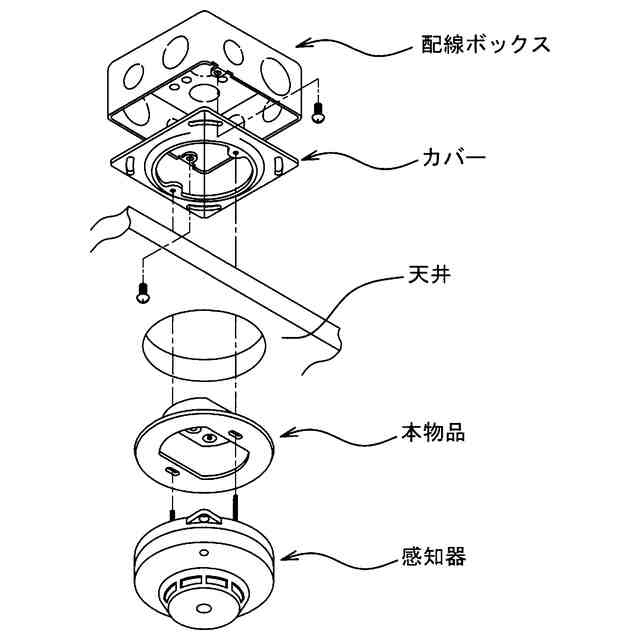 配線ボックス

カバー

天井

本物品

感知器