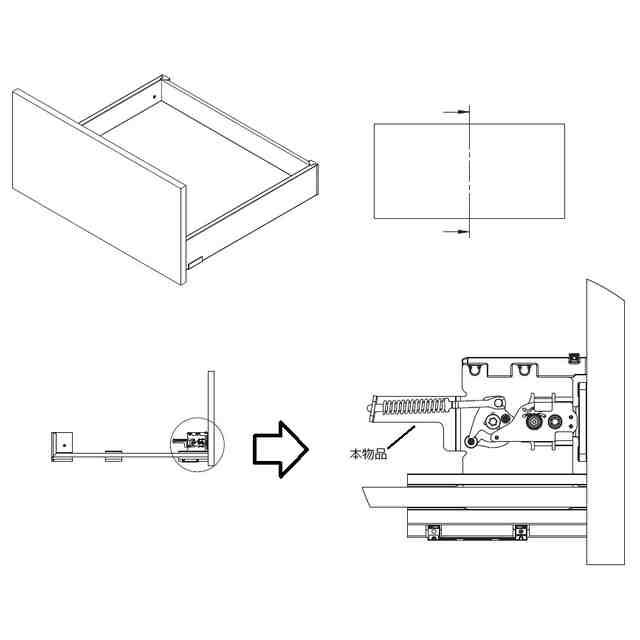 本物品