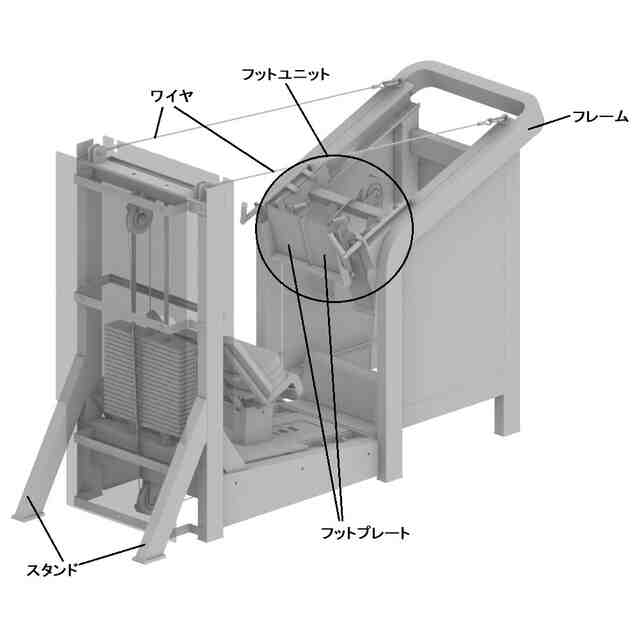 フットユニット
ワイヤ
フレーム
フットプレート
スタンド