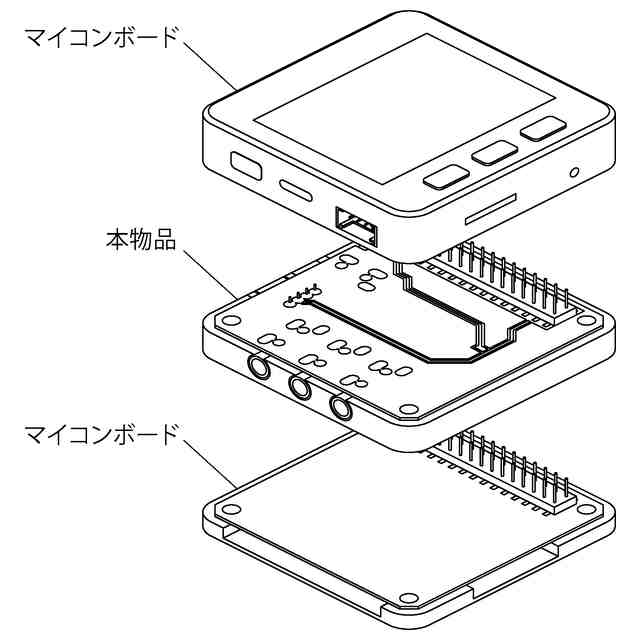 マイコンボード

本物品

マイコンボード