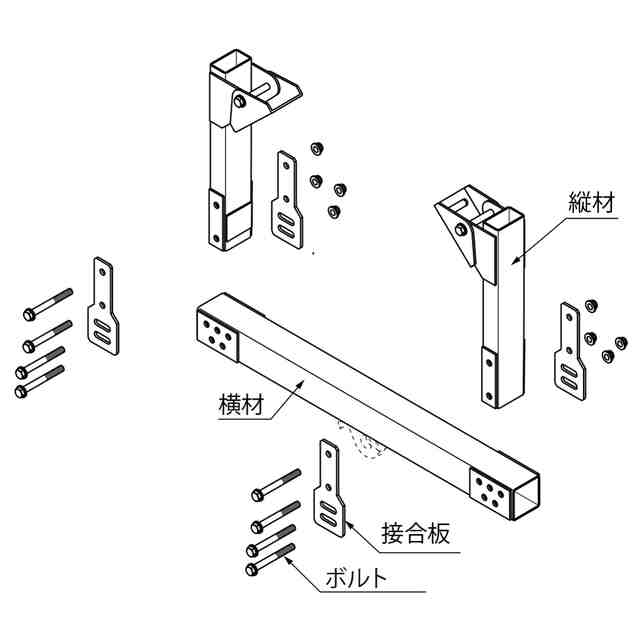 縦材

横材

接合板

ボルト