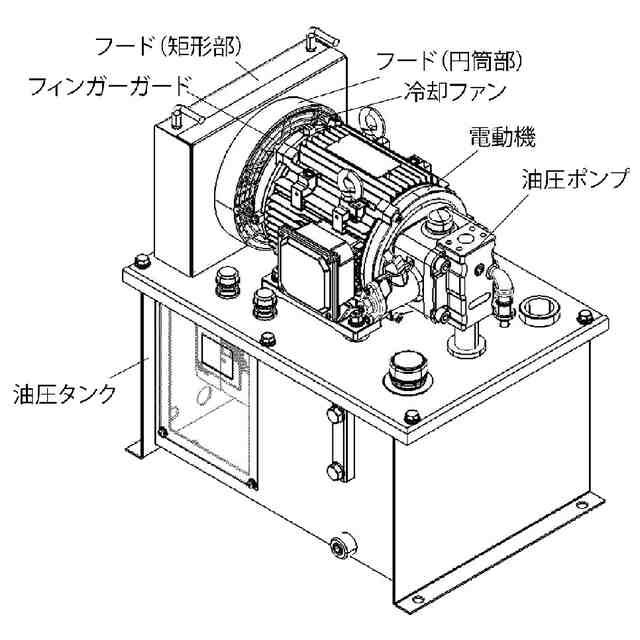 フード(矩形部)
フード(円筒部)
フィンガーガード
冷却ファン
電動機
油圧ポンプ
油圧タンク