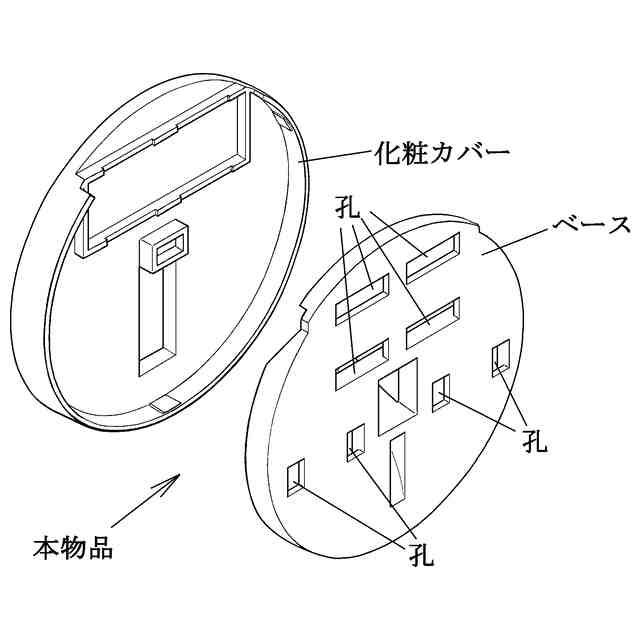 化粧カバー

孔

ベース

孔

孔

本物品