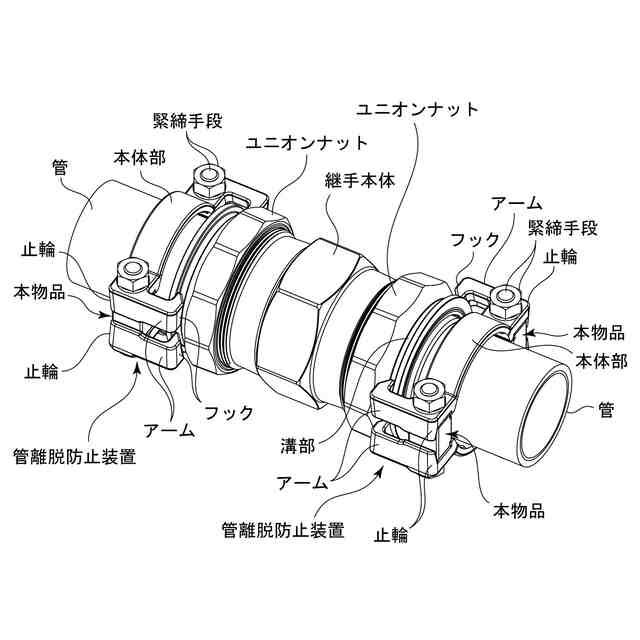 緊締手段
ユニオンナット
ユニオンナット
本体部
管
継手本体
アーム
緊締手段
フック
止輪
止輪
本物品
本物品
本体部
止輪
管
フック
アーム
溝部
管離脱防止装置
アーム
本物品
管離脱防止装置
止輪