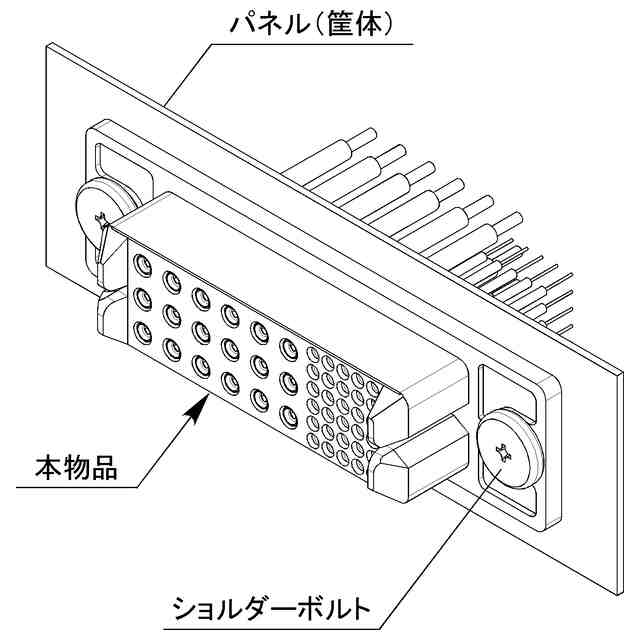 パネル(筐体)

本物品

ショルダーボルト