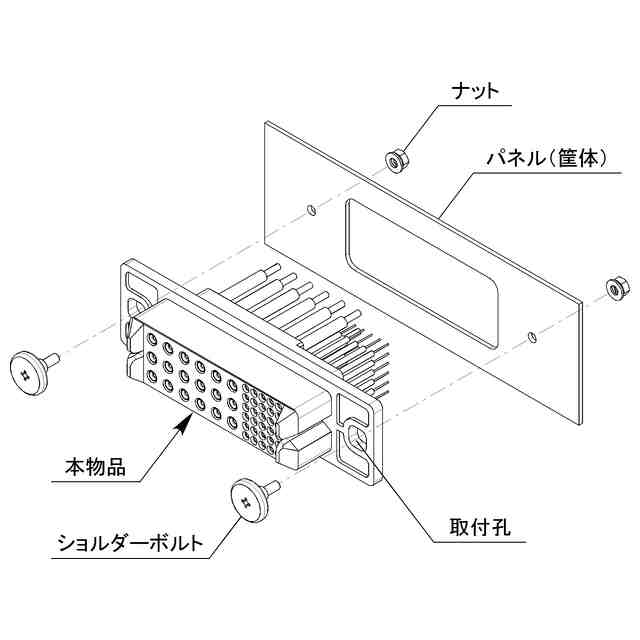 ナット

パネル（筐体）

本物品

取付孔

ショルダーボルト