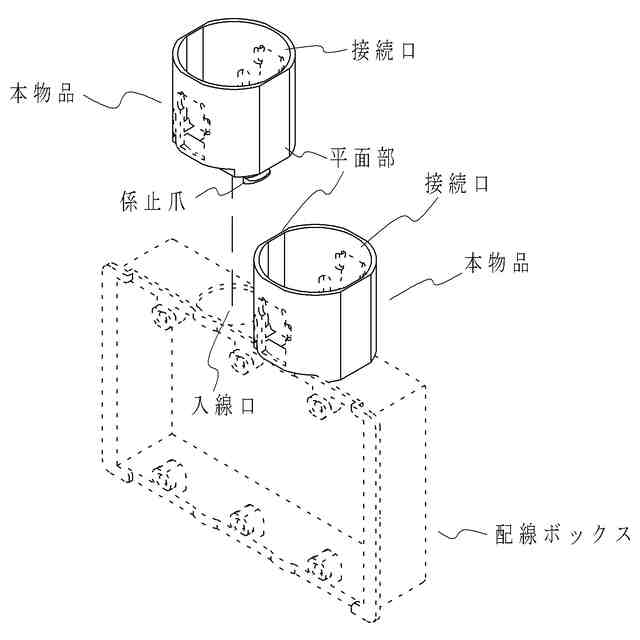 接続口

本物品

平面部

係止爪

接続口

本物品

入線口

配線ボックス