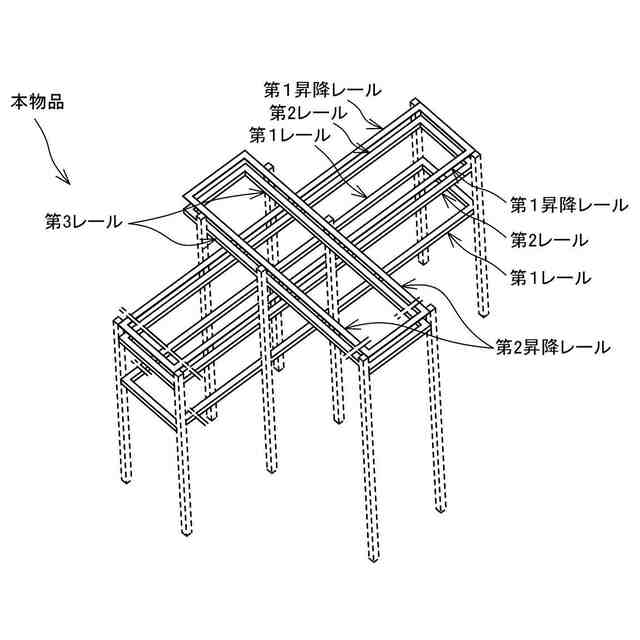 本物品

第１昇降レール
第2レール
第１レール

第3レール

第１昇降レール
第2レール
第１レール

第2昇降レール