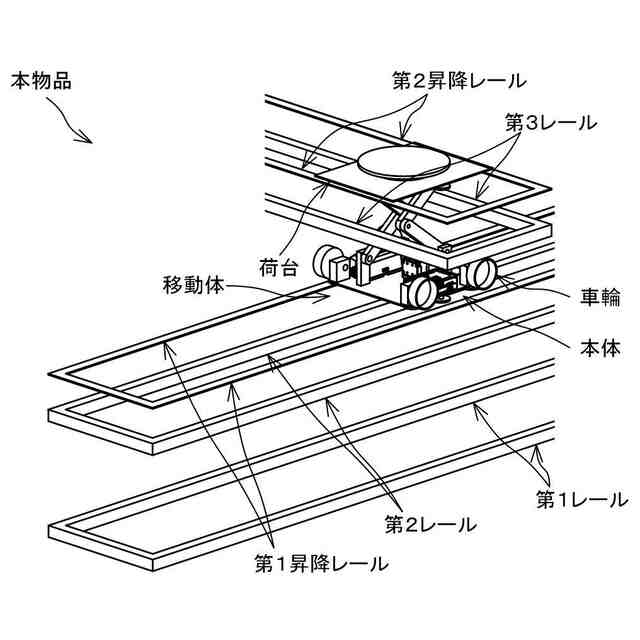 本物品

第２昇降レール

第3レール

荷台

移動体

車輪

本体

第１レール

第2レール

第１昇降レール