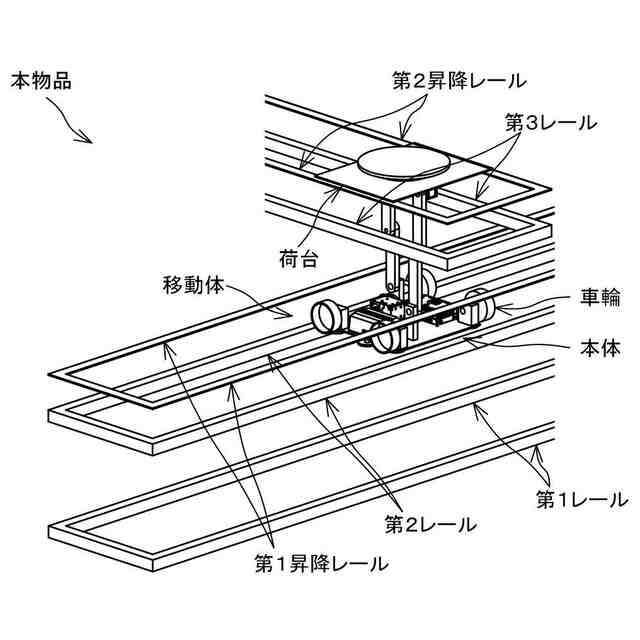 本物品

第２昇降レール

第3レール

荷台

移動体

車輪

本体

第１レール

第2レール

第１昇降レール