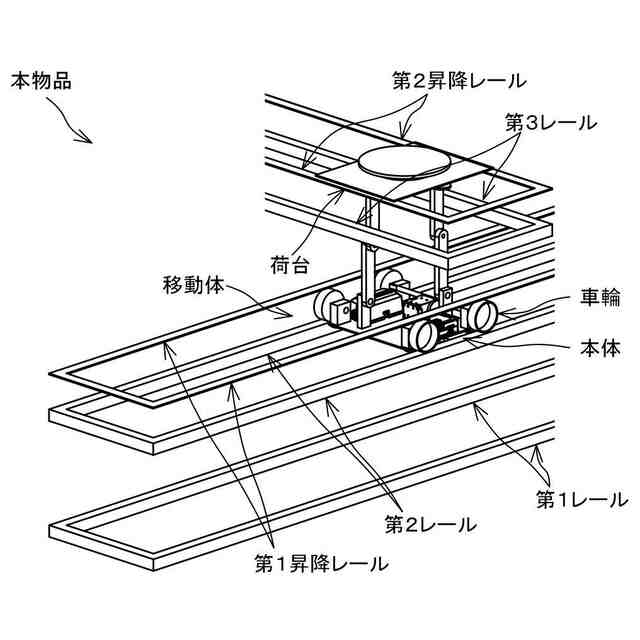 本物品

第２昇降レール

第3レール

荷台

移動体

車輪

本体

第１レール

第2レール

第１昇降レール